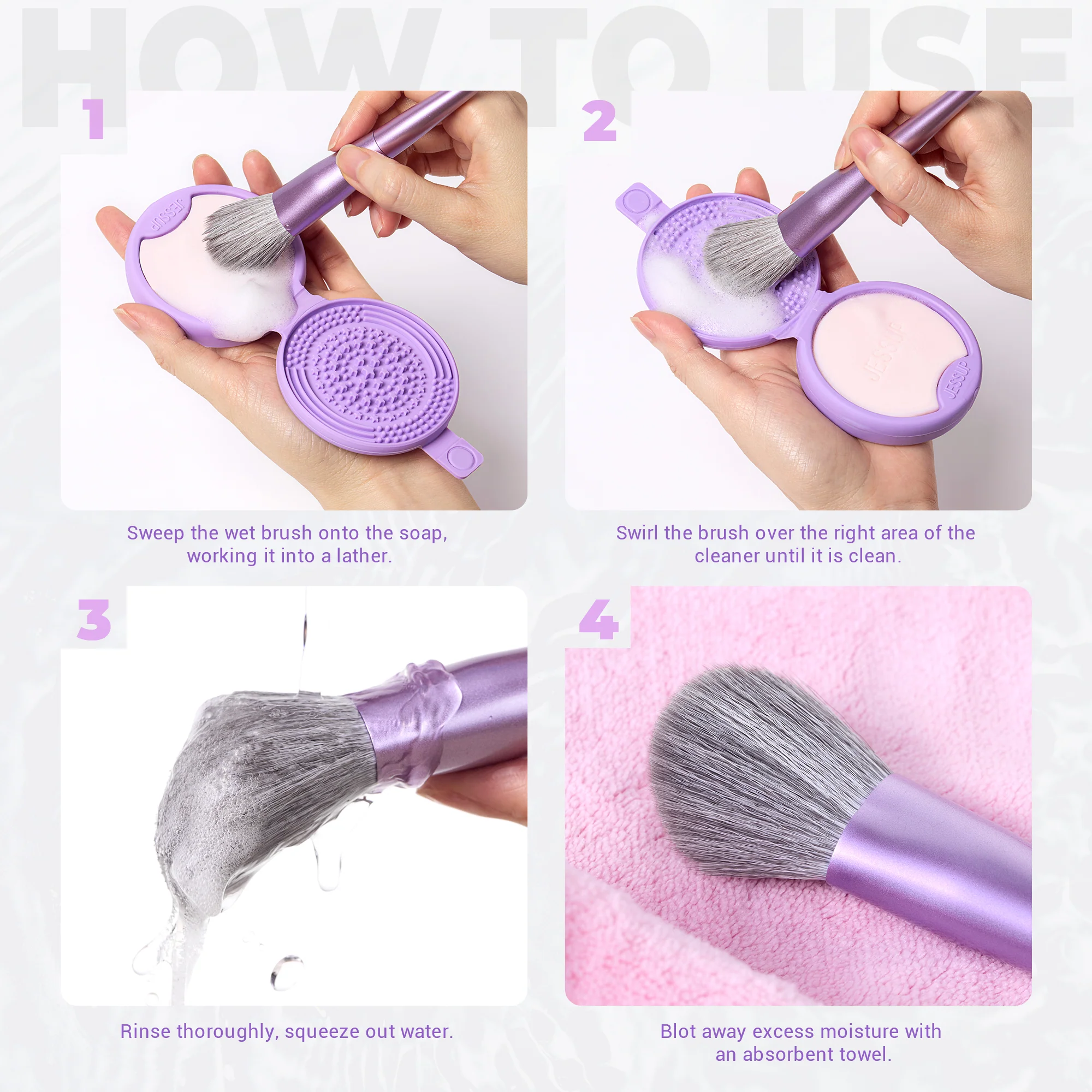 HOW TO USE

1

JESSUP

Sweep the wet brush onto the soap, working it into a lather.

2

JESSUP

JESSUP

Swirl the brush over the right area of the cleaner until it is clean.

3

Rinse thoroughly, squeeze out water.

4

Blot away excess moisture with an absorbent towel.